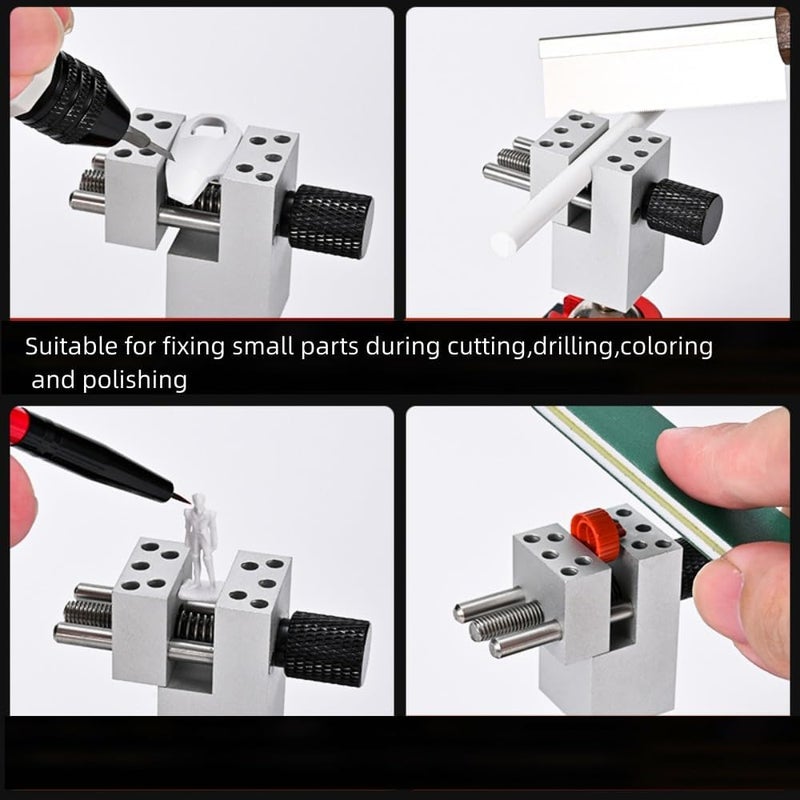 Suitable for fixing small parts during cutting,drilling,coloring and polishing